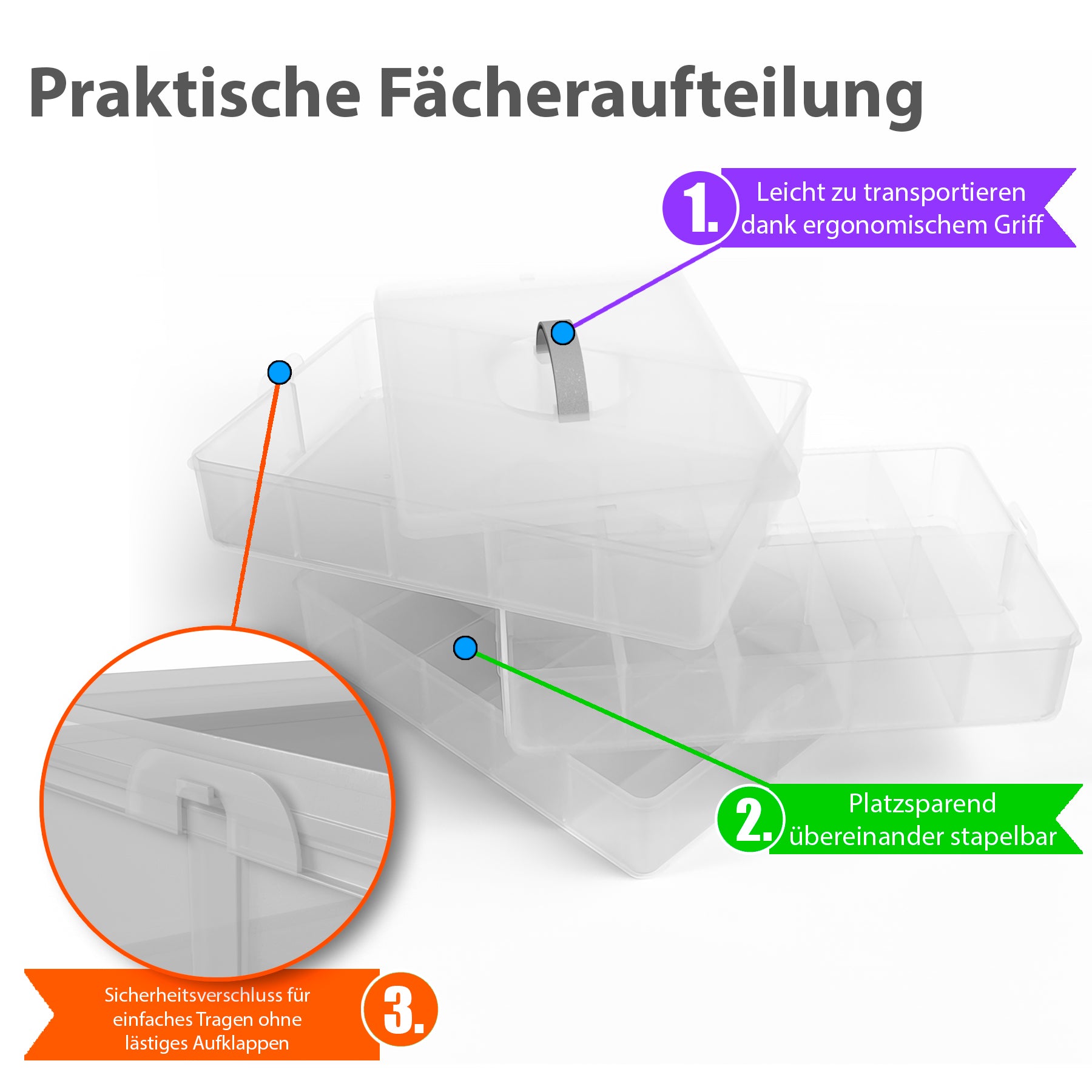 Praktische Fächeraufteilung

1. Leicht zu transportieren dank ergonomischem Griff

2. Platzsparend übereinander stapelbar

Sicherheitsverschluss für einfaches Tragen ohne lästiges Aufklappen 3.