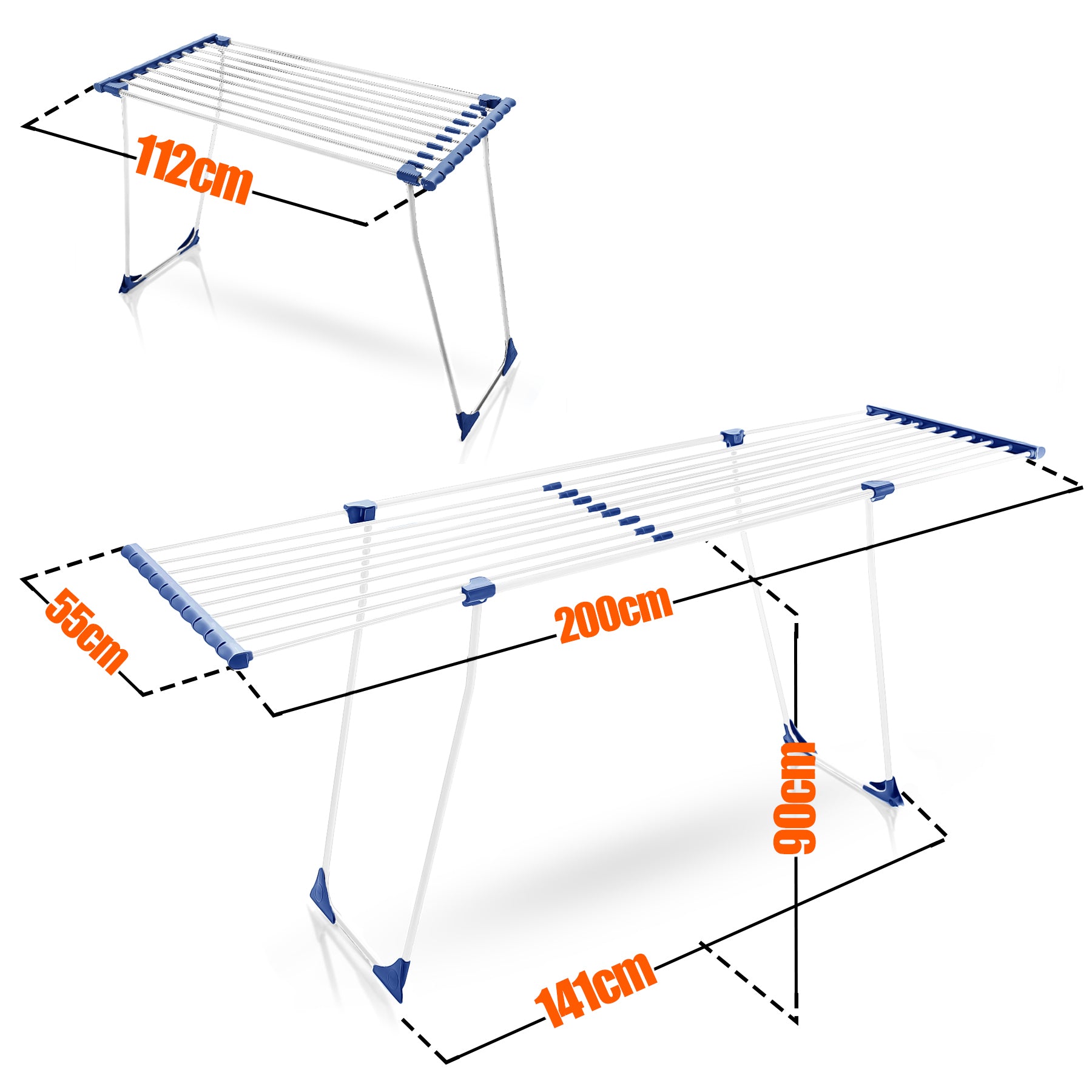 112cm

55cm

200cm

90cm

141cm