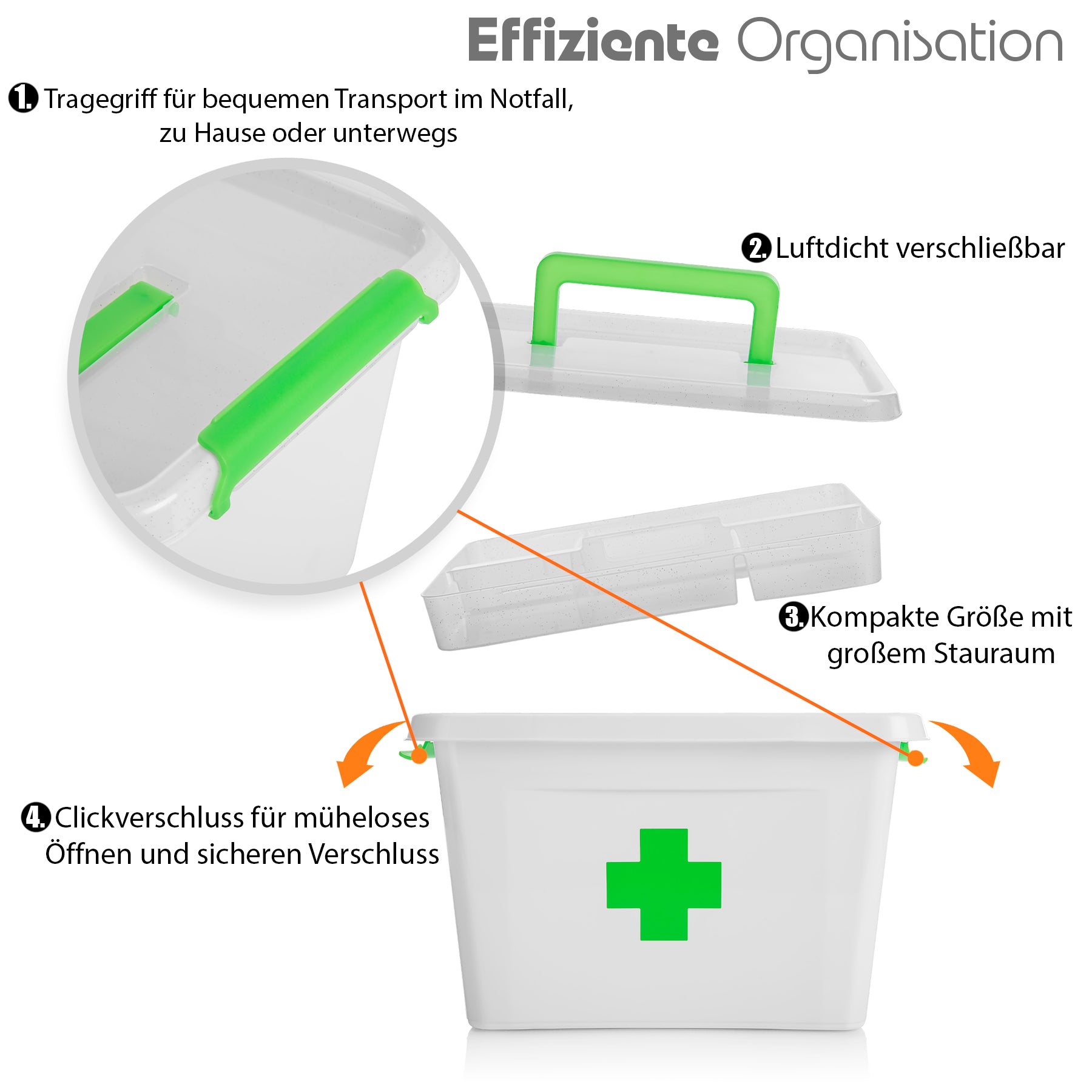 Effiziente Organisation

1. Tragegriff für bequemen Transport im Notfall, zu Hause oder unterwegs

2. Luftdicht verschließbar

3. Kompakte Größe mit großem Stauraum

4. Clickverschluss für müheloses Öffnen und sicheren Verschluss