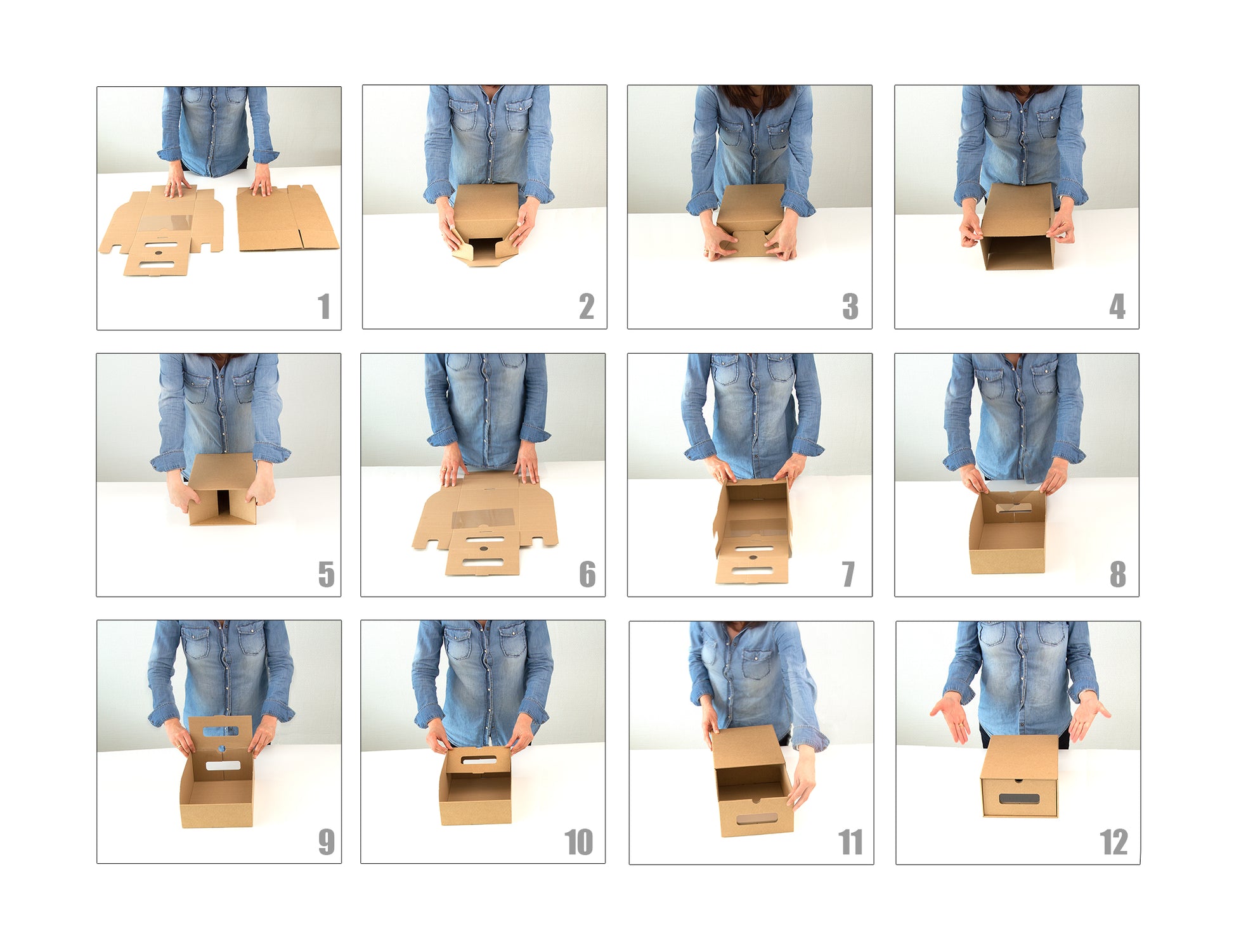 1

2

3

4

5

6

7

8

9

10

11

12