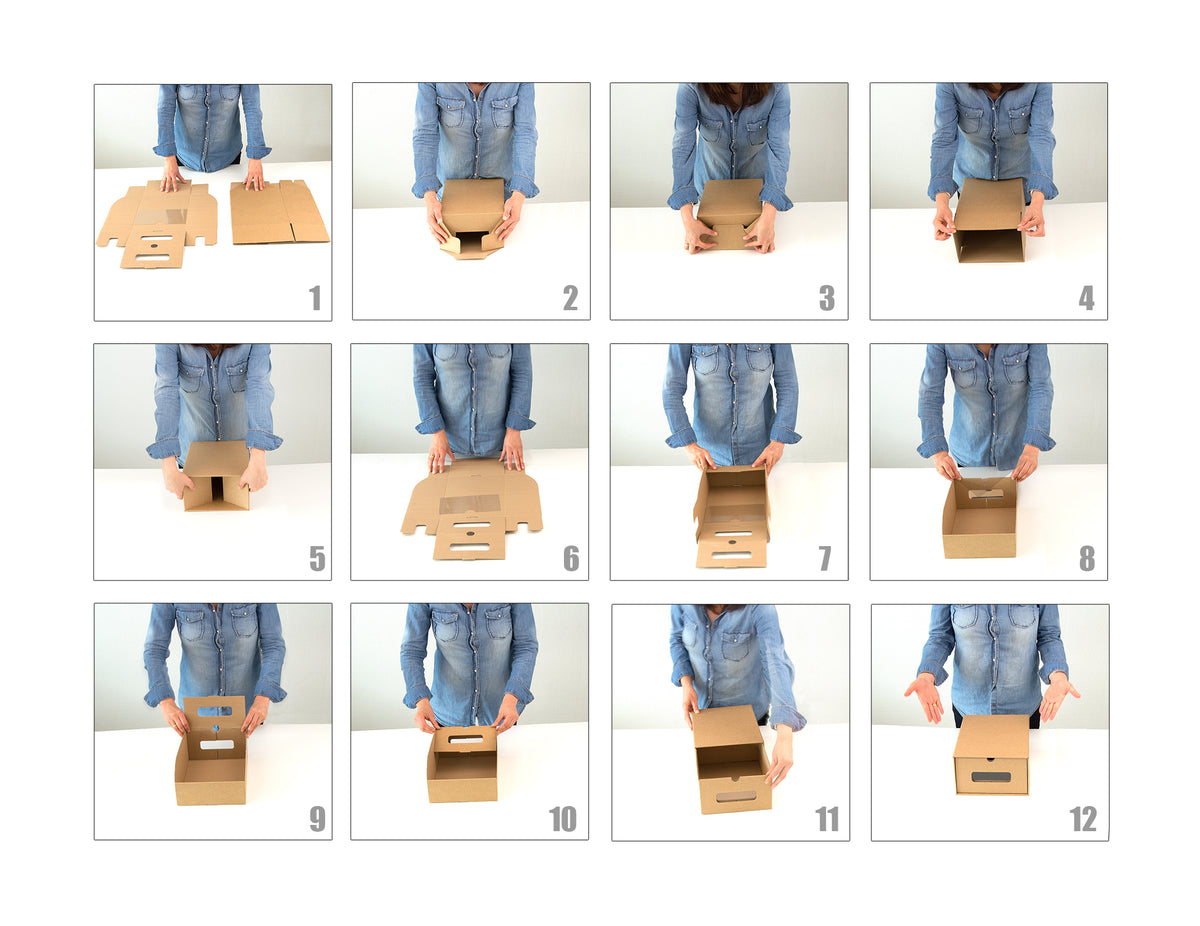 1

2

3

4

5

6

7

8

9

10

11

12